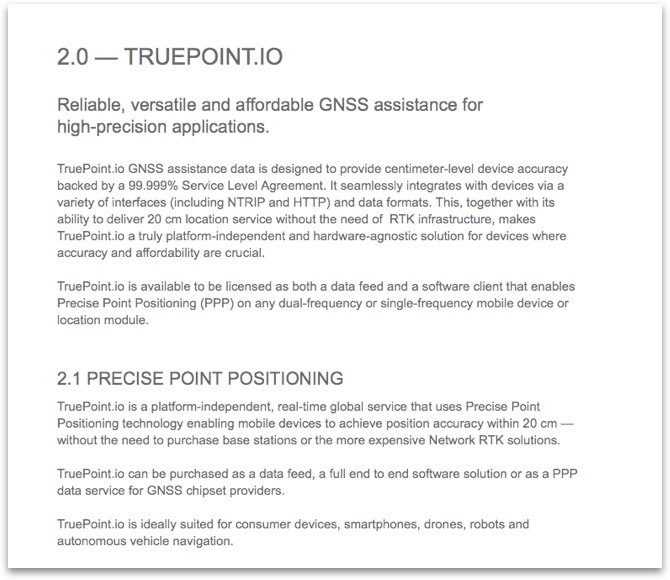 2.0 — TRUEPOINT.IO

Reliable, versatile and affordable GNSS assistance for high-precision applications.

TruePoint.io GNSS assistance data is designed to provide centimeter-level device accuracy backed by a 99.999% Service Level Agreement. It seamlessly integrates with devices via a variety of interfaces (including NTRIP and HTTP) and data formats. This, together with its ability to deliver 20 cm location service without the need of RTK infrastructure, makes TruePoint.io a truly platform-independent and hardware-agnostic solution for devices where accuracy and affordability are crucial.

TruePoint.io is available to be licensed as both a data feed and a software client that enables Precise Point Positioning (PPP) on any dual-frequency or single-frequency mobile device or location module.

2.1 PRECISE POINT POSITIONING

TruePoint.io is a platform-independent, real-time global service that uses Precise Point Positioning technology enabling mobile devices to achieve position accuracy within 20 cm — without the need to purchase base stations or the more expensive Network RTK solutions.

TruePoint.io can be purchased as a data feed, a full end to end software solution or as a PPP data service for GNSS chipset providers.

TruePoint.io is ideally suited for consumer devices, smartphones, drones, robots and autonomous vehicle navigation.